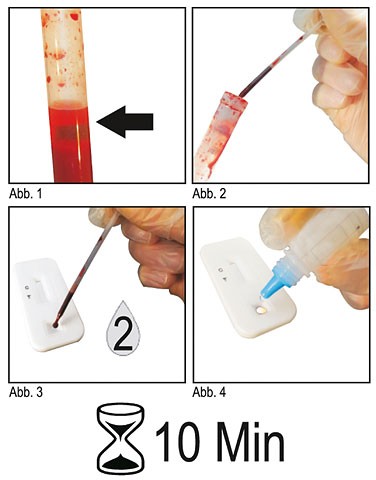 Abb. 1

Abb. 2

C
T

2

Abb. 3

C
T

Abb. 4

10 Min